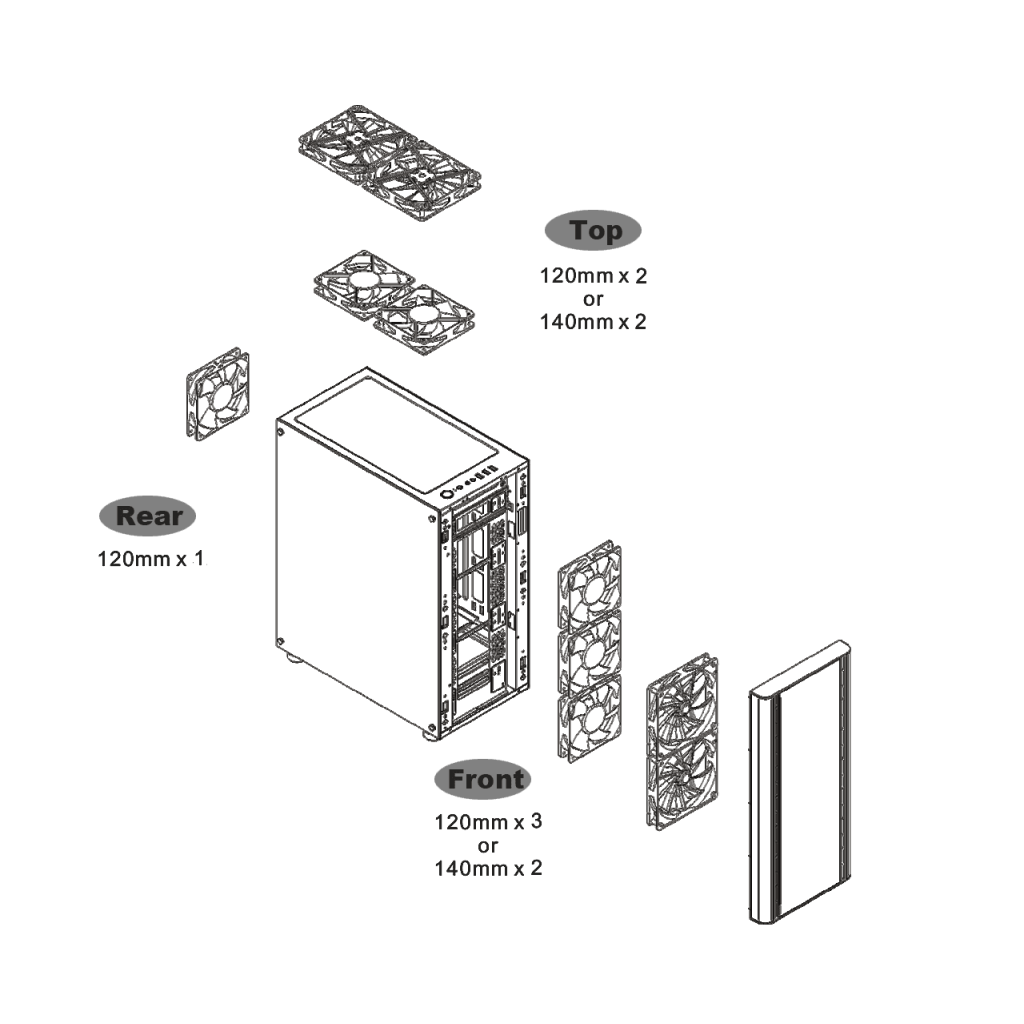 Top

120mm x 2
or
140mm x 2

Rear

120mm x 1

Front

120mm x 3
or
140mm x 2